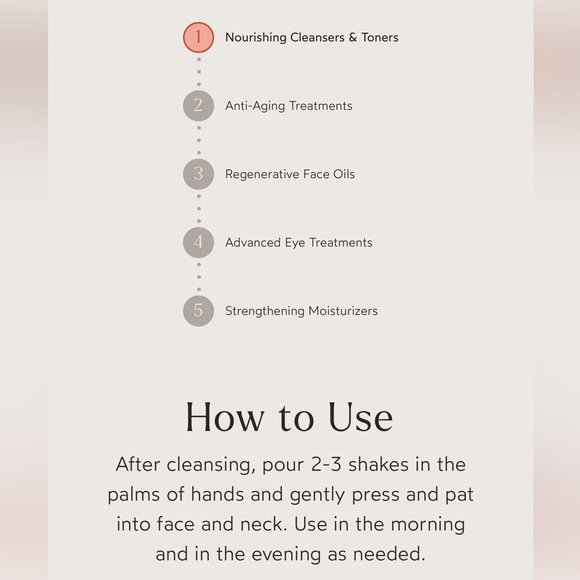 1 Nourishing Cleansers & Toners

2 Anti-Aging Treatments

3 Regenerative Face Oils

4 Advanced Eye Treatments

5 Strengthening Moisturizers

How to Use

After cleansing, pour 2-3 shakes in the palms of hands and gently press and pat into face and neck. Use in the morning and in the evening as needed.